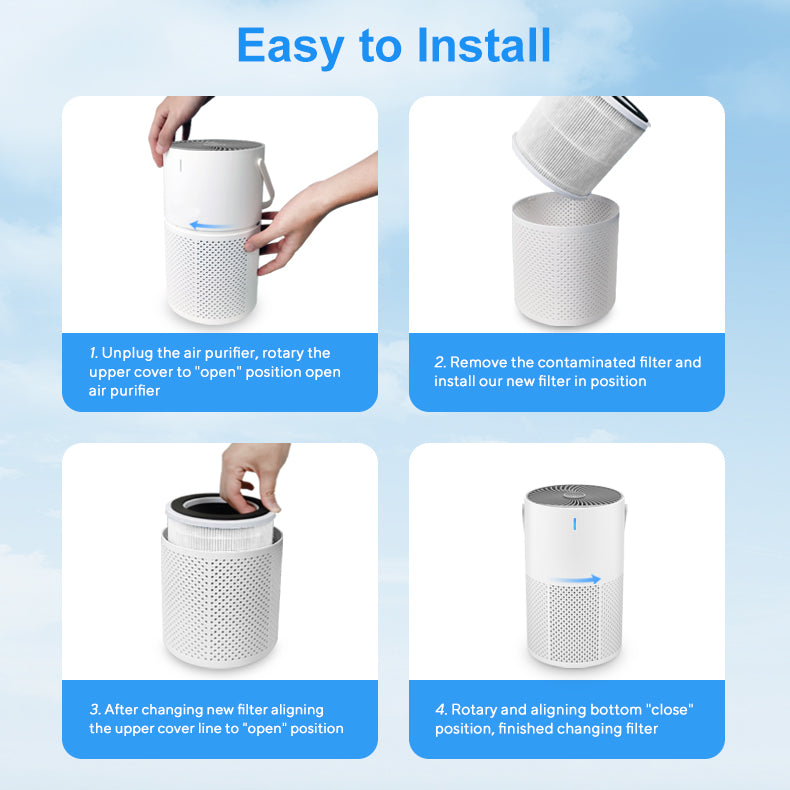 Easy to Install

1. Unplug the air purifier, rotary the upper cover to "open" position open air purifier

2. Remove the contaminated filter and install our new filter in position

3. After changing new filter aligning the upper cover line to "open" position

4. Rotary and aligning bottom "close" position, finished changing filter