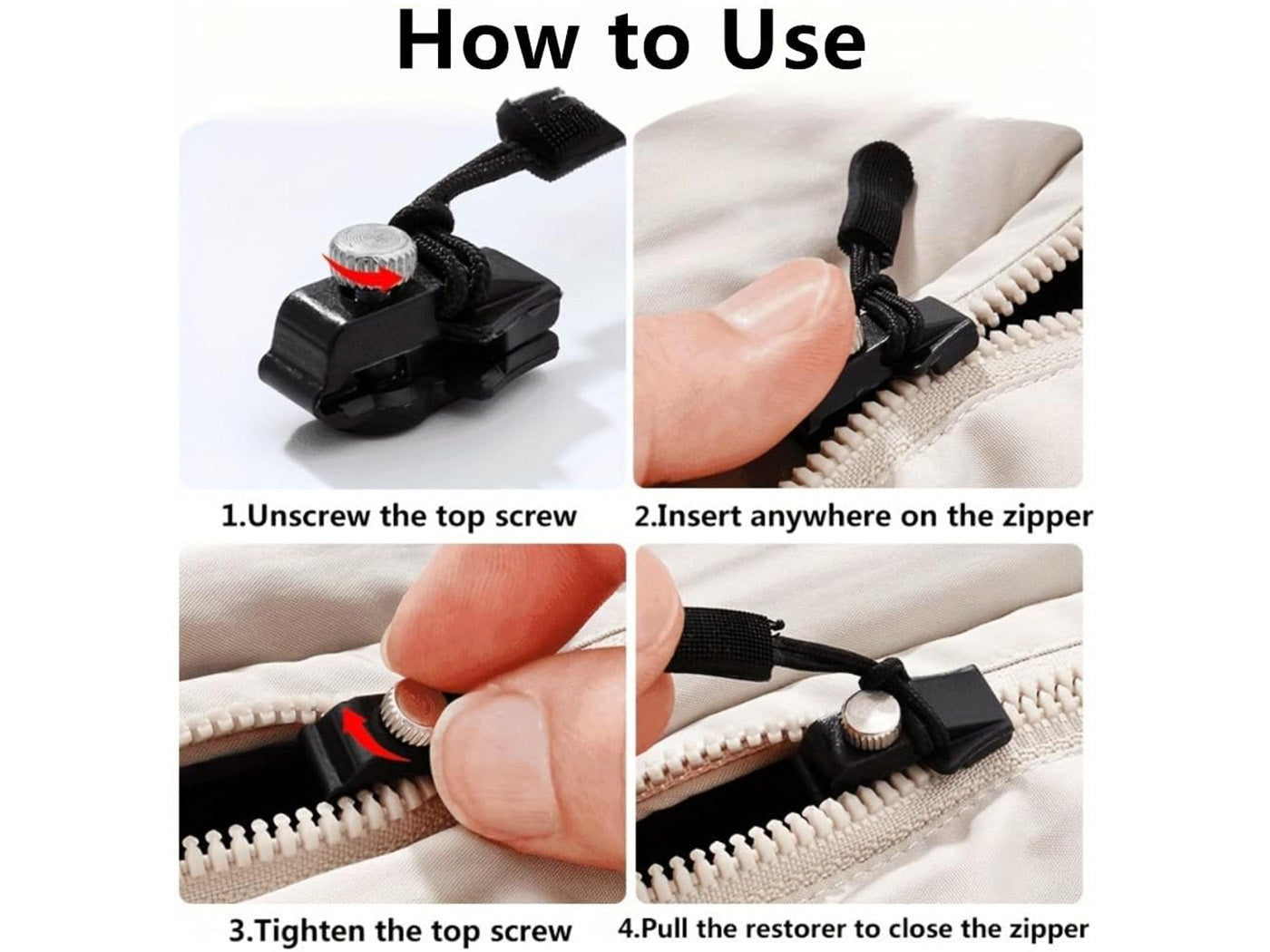 How to Use

1.Unscrew the top screw

2.Insert anywhere on the zipper

3.Tighten the top screw

4.Pull the restorer to close the zipper