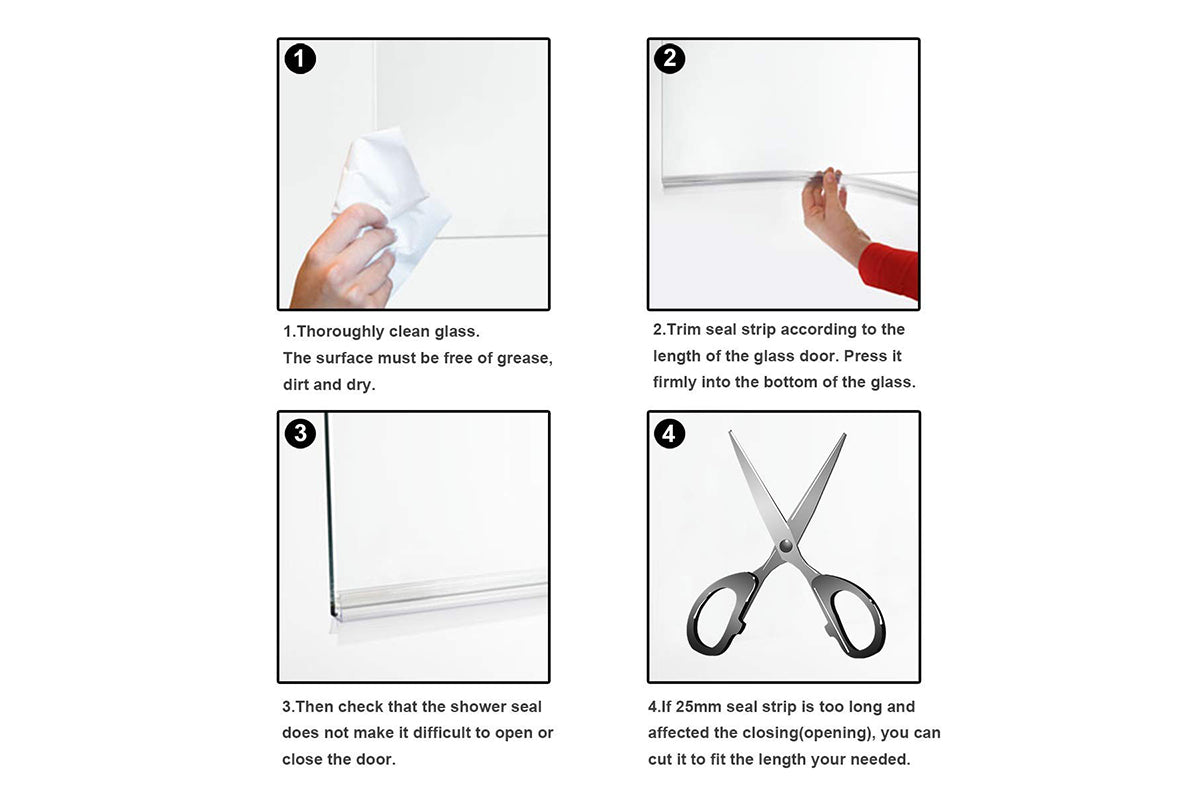 1

1.Thoroughly clean glass.
The surface must be free of grease, dirt and dry.

2

2.Trim seal strip according to the length of the glass door. Press it firmly into the bottom of the glass.

3

3.Then check that the shower seal does not make it difficult to open or close the door.

4

4.If 25mm seal strip is too long and affected the closing(opening), you can cut it to fit the length your needed.