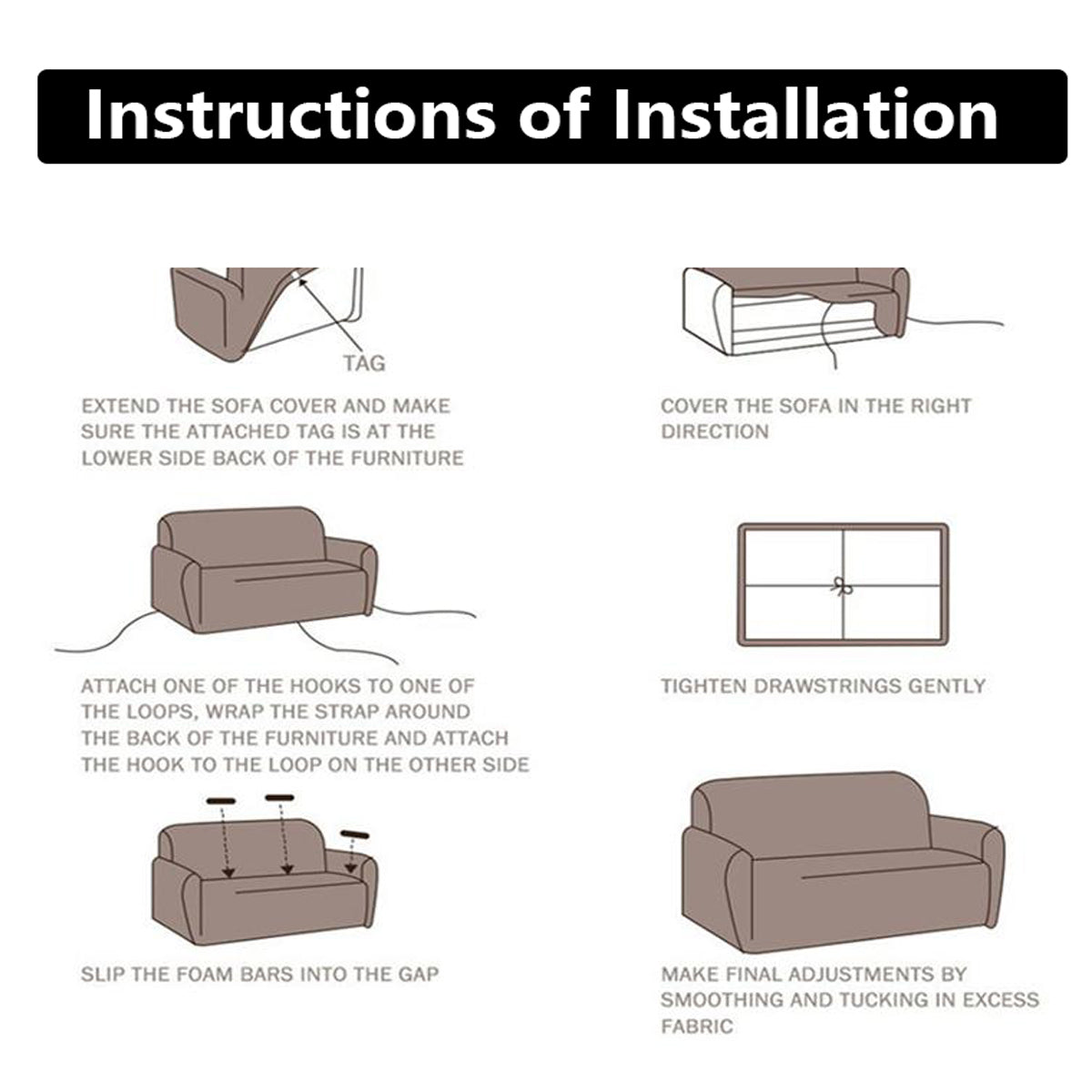 Instructions of Installation

TAG

EXTEND THE SOFA COVER AND MAKE SURE THE ATTACHED TAG IS AT THE LOWER SIDE BACK OF THE FURNITURE

COVER THE SOFA IN THE RIGHT DIRECTION

ATTACH ONE OF THE HOOKS TO ONE OF THE LOOPS, WRAP THE STRAP AROUND THE BACK OF THE FURNITURE AND ATTACH THE HOOK TO THE LOOP ON THE OTHER SIDE

TIGHTEN DRAWSTRINGS GENTLY

SLIP THE FOAM BARS INTO THE GAP

MAKE FINAL ADJUSTMENTS BY SMOOTHING AND TUCKING IN EXCESS FABRIC