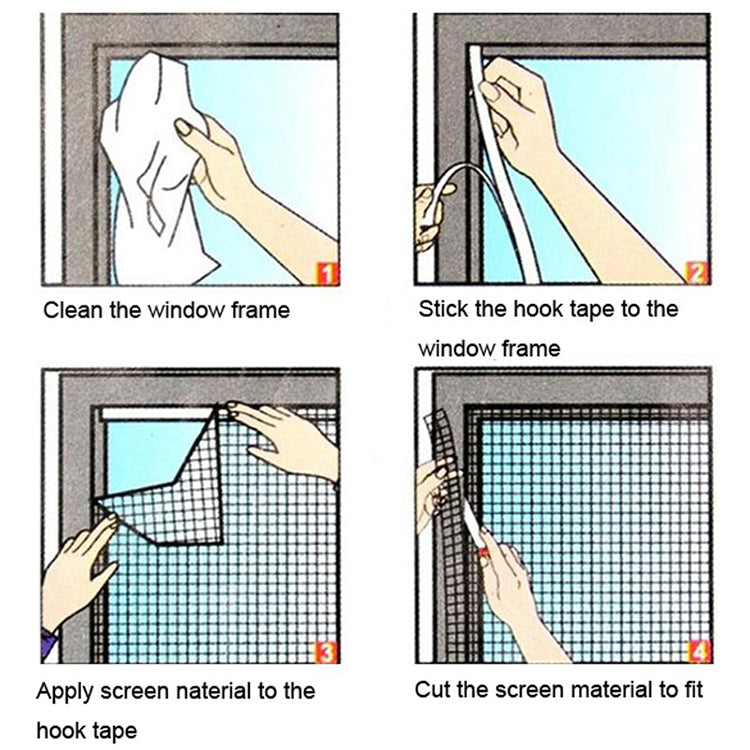 1

Clean the window frame

2

Stick the hook tape to the window frame

3

Apply screen naterial to the hook tape

4

Cut the screen material to fit