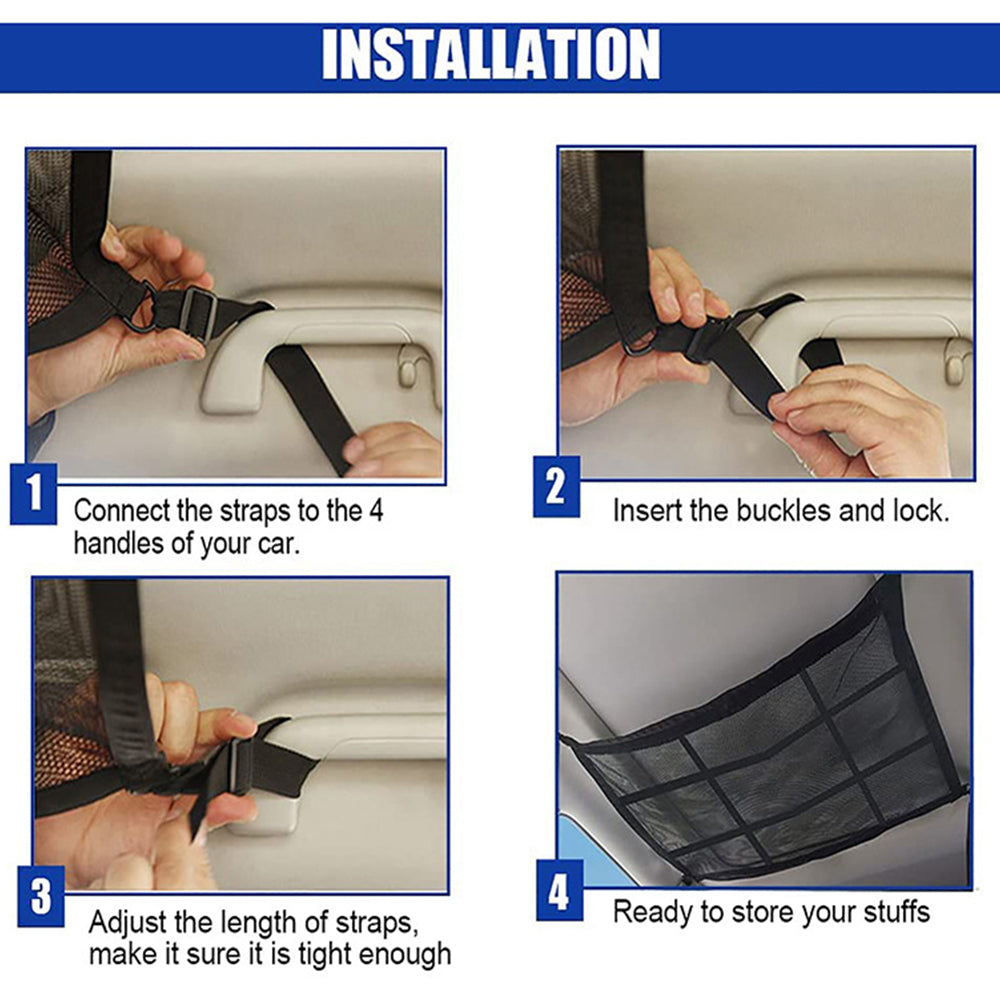 INSTALLATION

1
Connect the straps to the 4 handles of your car.

2
Insert the buckles and lock.

3
Adjust the length of straps, make it sure it is tight enough

4
Ready to store your stuffs