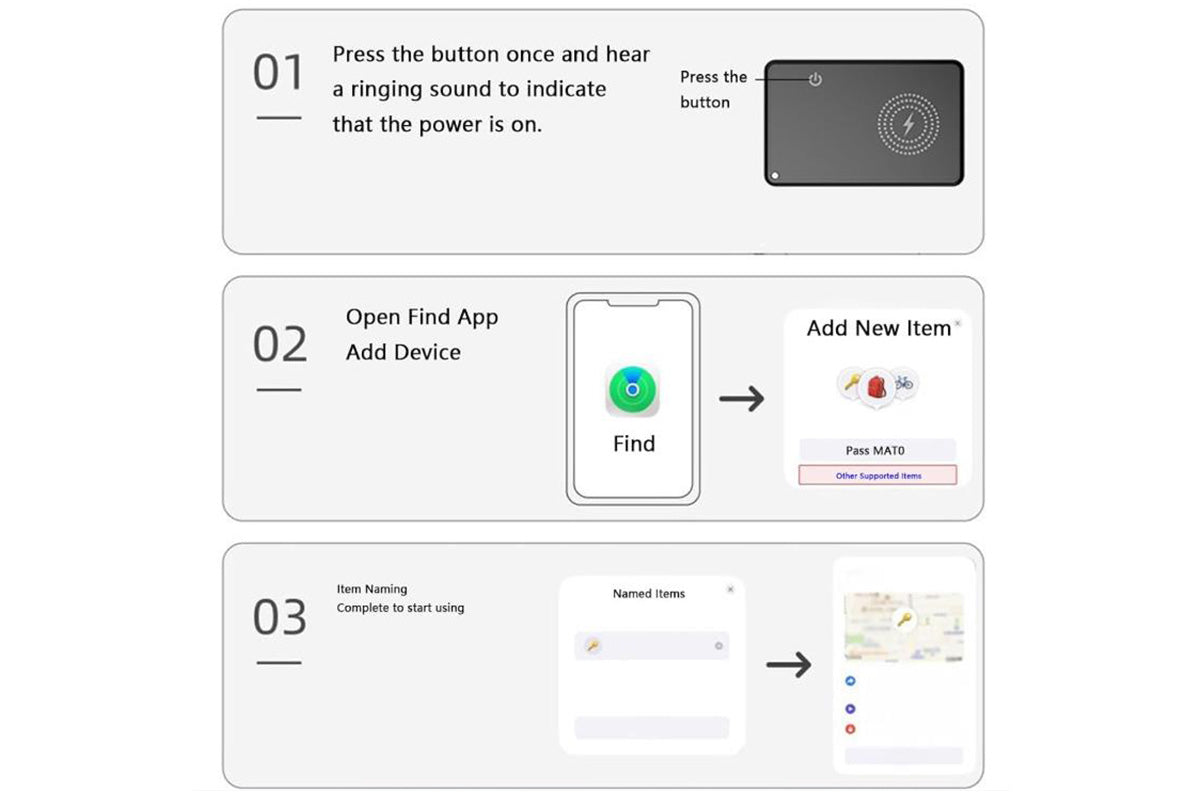 01

Press the button once and hear a ringing sound to indicate that the power is on.

Press the button

02

Open Find App
Add Device

Find

Add New Item

Pass MAT0

Other Supported Items

03

Item Naming
Complete to start using

Named Items