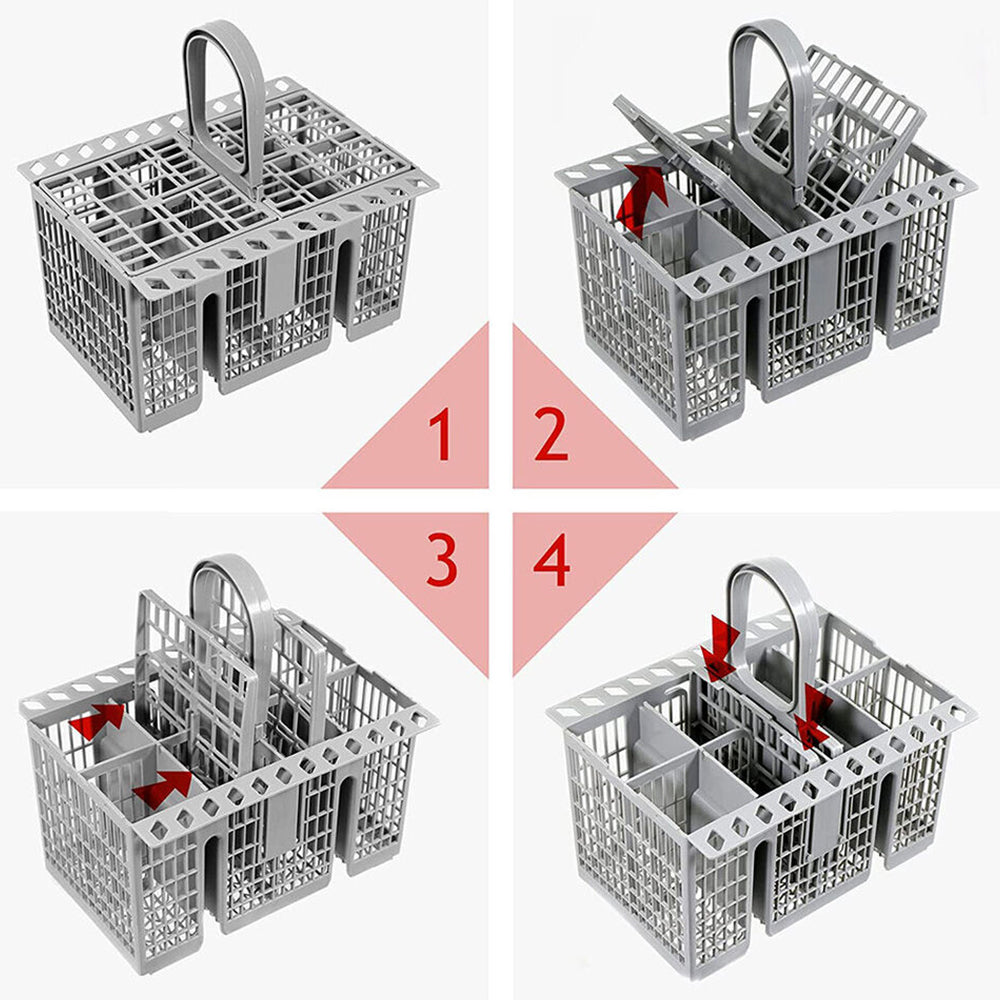 1
2
3
4