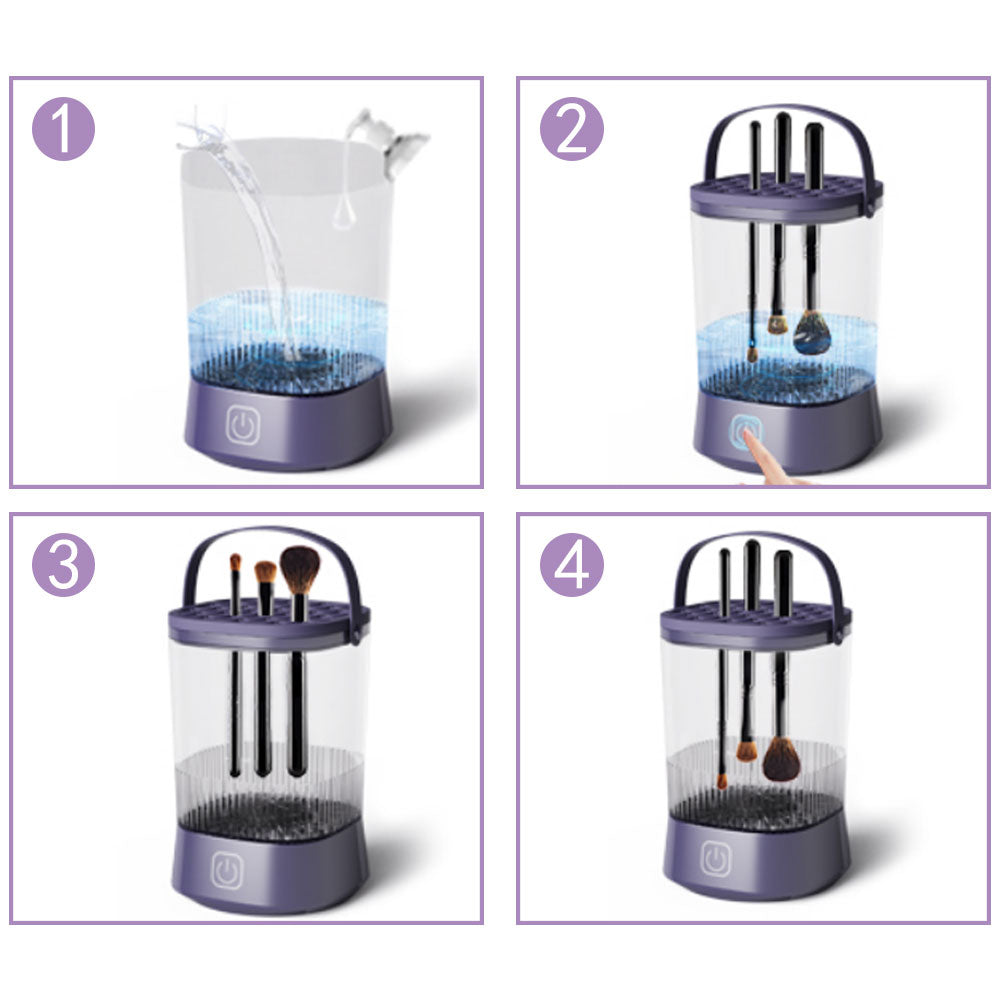 1

2

3

4