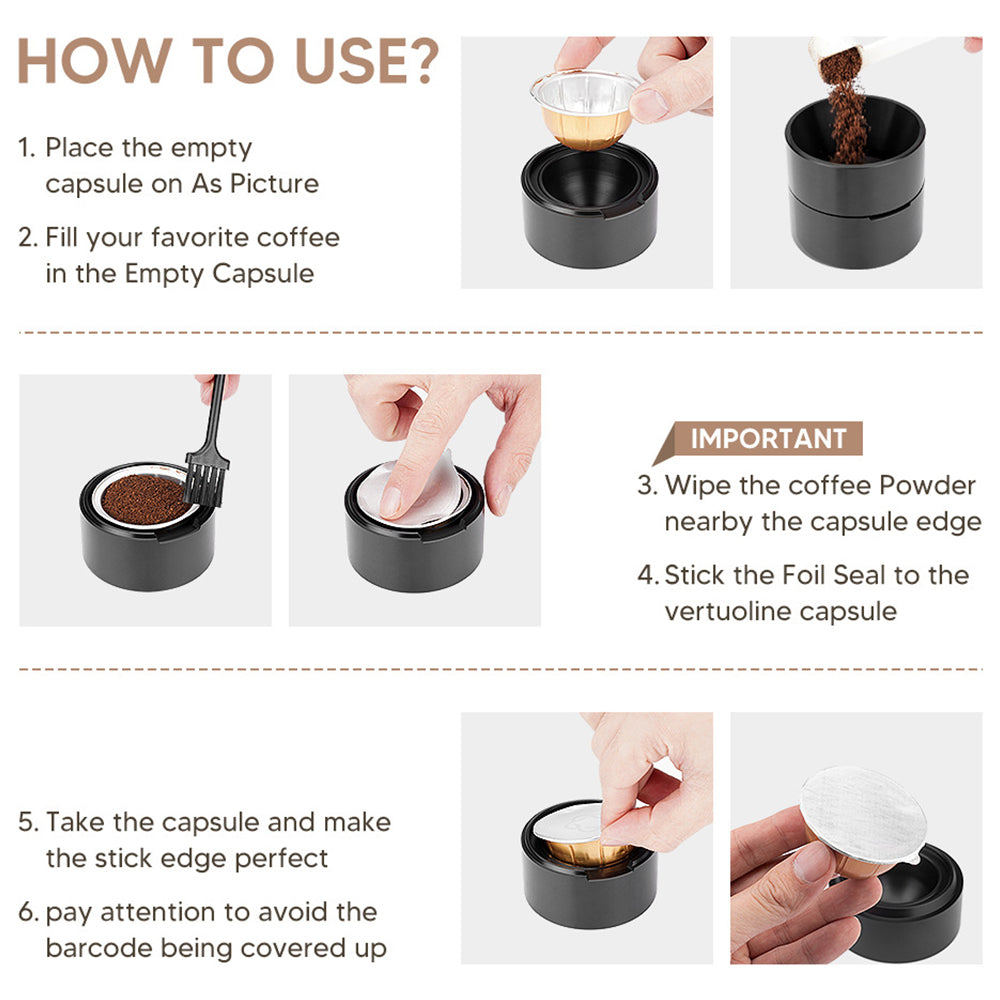 HOW TO USE?

1. Place the empty capsule on As Picture

2. Fill your favorite coffee in the Empty Capsule

IMPORTANT

3. Wipe the coffee Powder nearby the capsule edge

4. Stick the Foil Seal to the vertuoline capsule

5. Take the capsule and make the stick edge perfect

6. pay attention to avoid the barcode being covered up