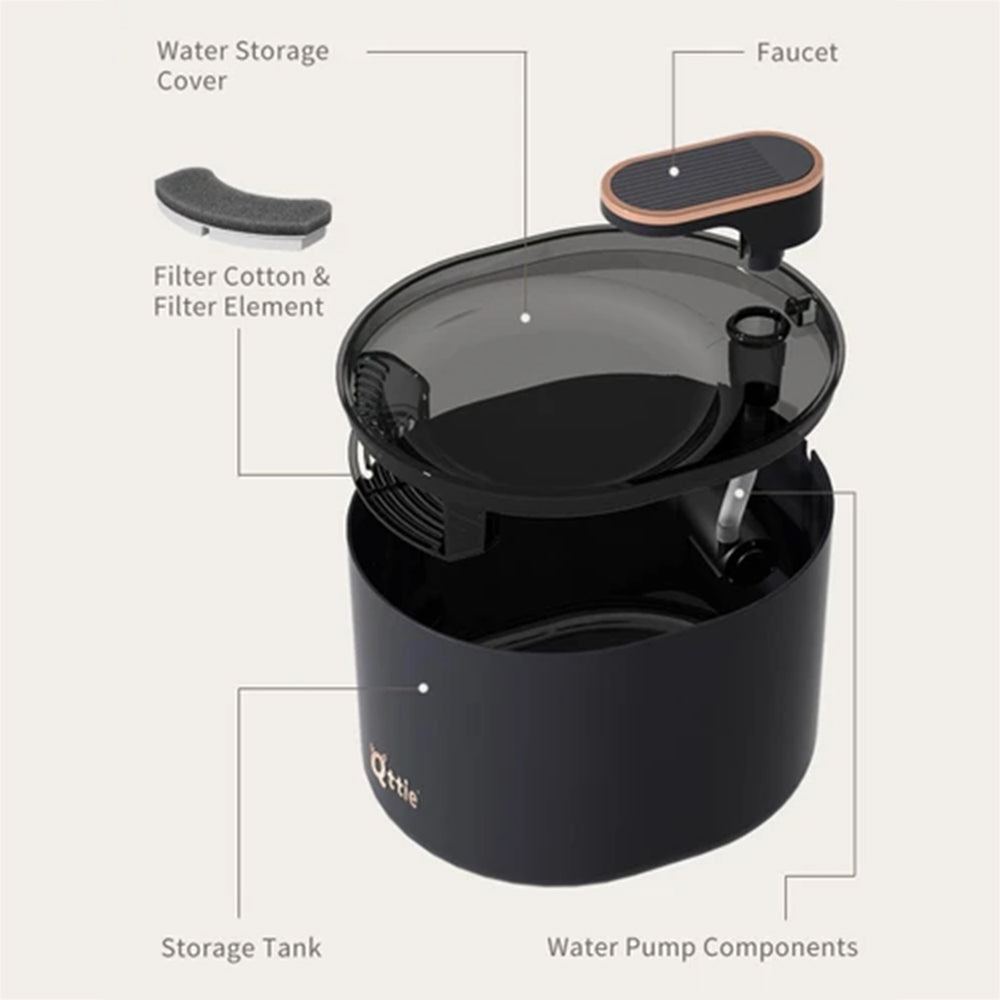 Water Storage Cover

Faucet

Filter Cotton & Filter Element

Qttie

Storage Tank

Water Pump Components