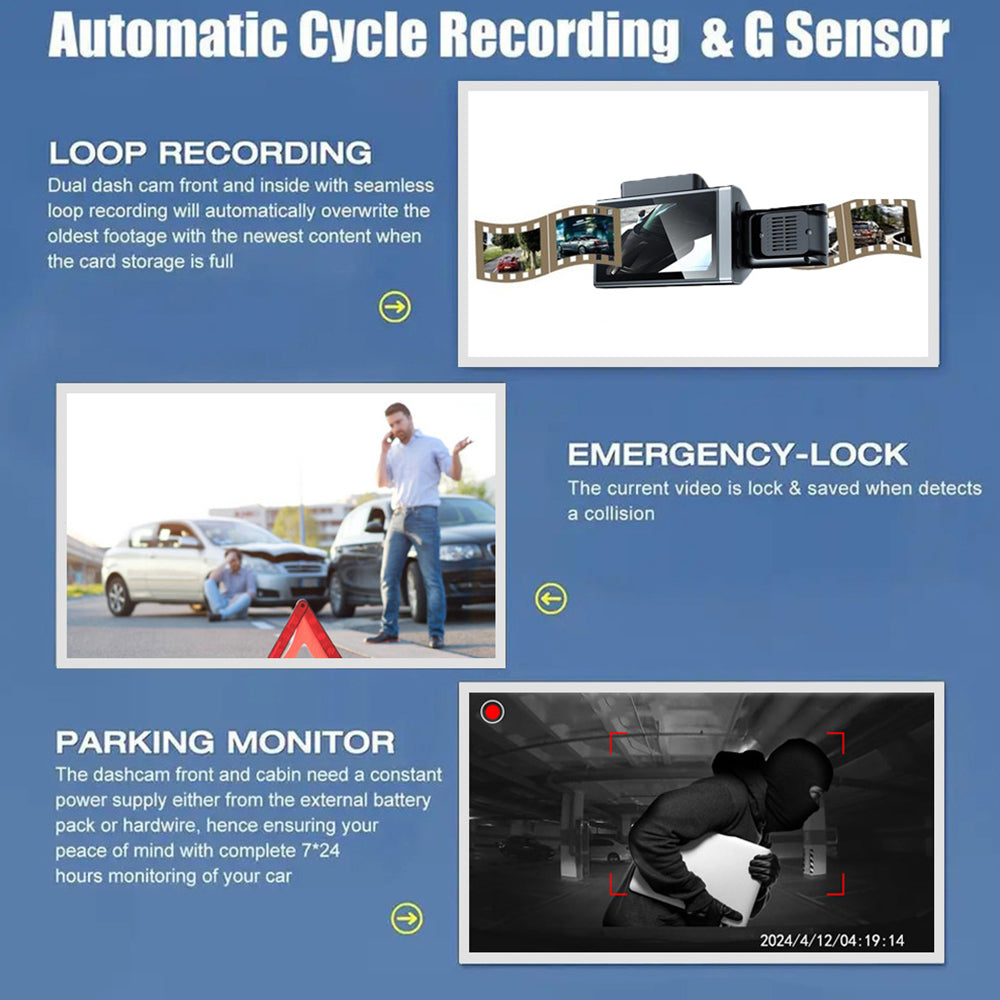 Automatic Cycle Recording & G Sensor

LOOP RECORDING
Dual dash cam front and inside with seamless loop recording will automatically overwrite the oldest footage with the newest content when the card storage is full

EMERGENCY-LOCK
The current video is lock & saved when detects a collision

PARKING MONITOR
The dashcam front and cabin need a constant power supply either from the external battery pack or hardwire, hence ensuring your peace of mind with complete 7*24 hours monitoring of your car

2024/4/12/04:19:14