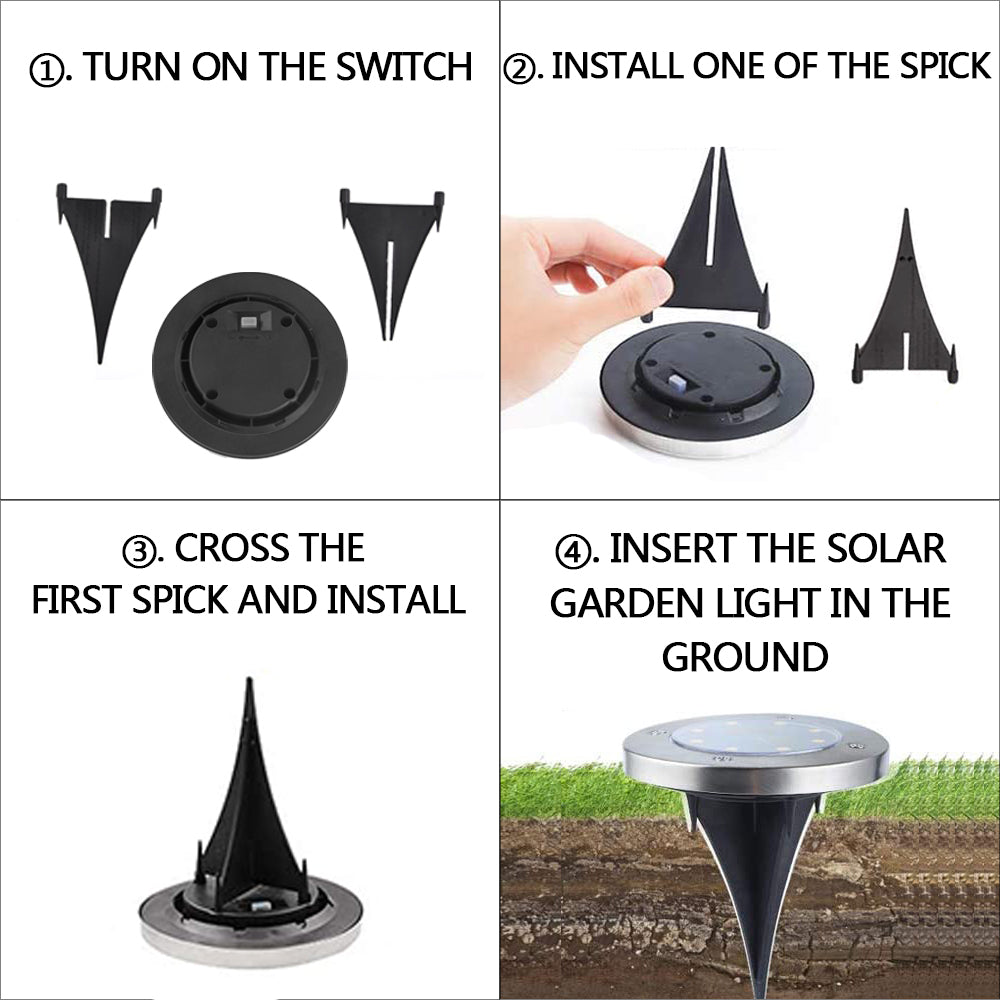 ①. TURN ON THE SWITCH

②. INSTALL ONE OF THE SPICK

③. CROSS THE FIRST SPICK AND INSTALL

④. INSERT THE SOLAR GARDEN LIGHT IN THE GROUND