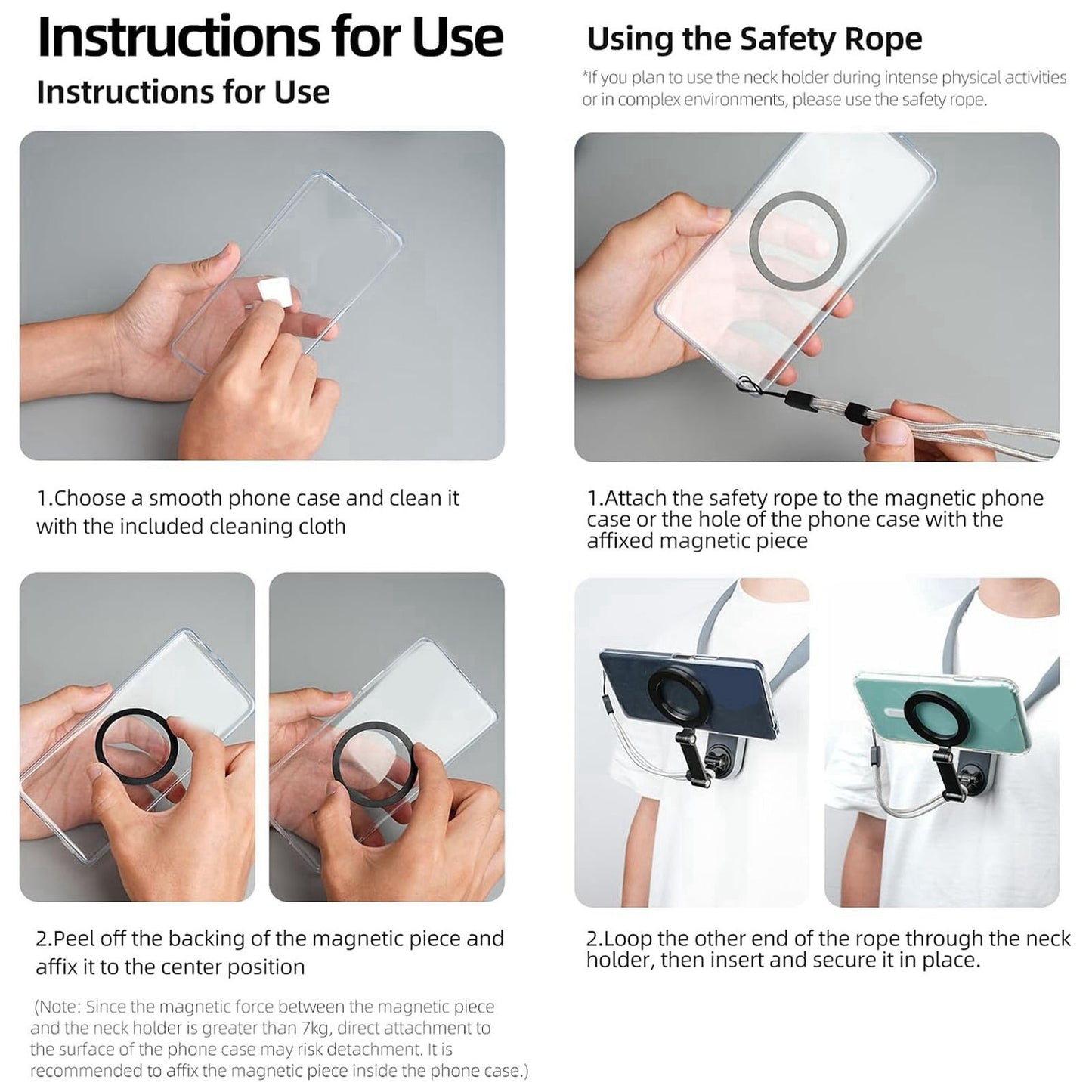 Instructions for Use

Instructions for Use

1.Choose a smooth phone case and clean it with the included cleaning cloth

2.Peel off the backing of the magnetic piece and affix it to the center position

(Note: Since the magnetic force between the magnetic piece and the neck holder is greater than 7kg, direct attachment to the surface of the phone case may risk detachment. It is recommended to affix the magnetic piece inside the phone case.)

Using the Safety Rope

*If you plan to use the neck holder during intense physical activities or in complex environments, please use the safety rope.

1.Attach the safety rope to the magnetic phone case or the hole of the phone case with the affixed magnetic piece

2.Loop the other end of the rope through the neck holder, then insert and secure it in place.