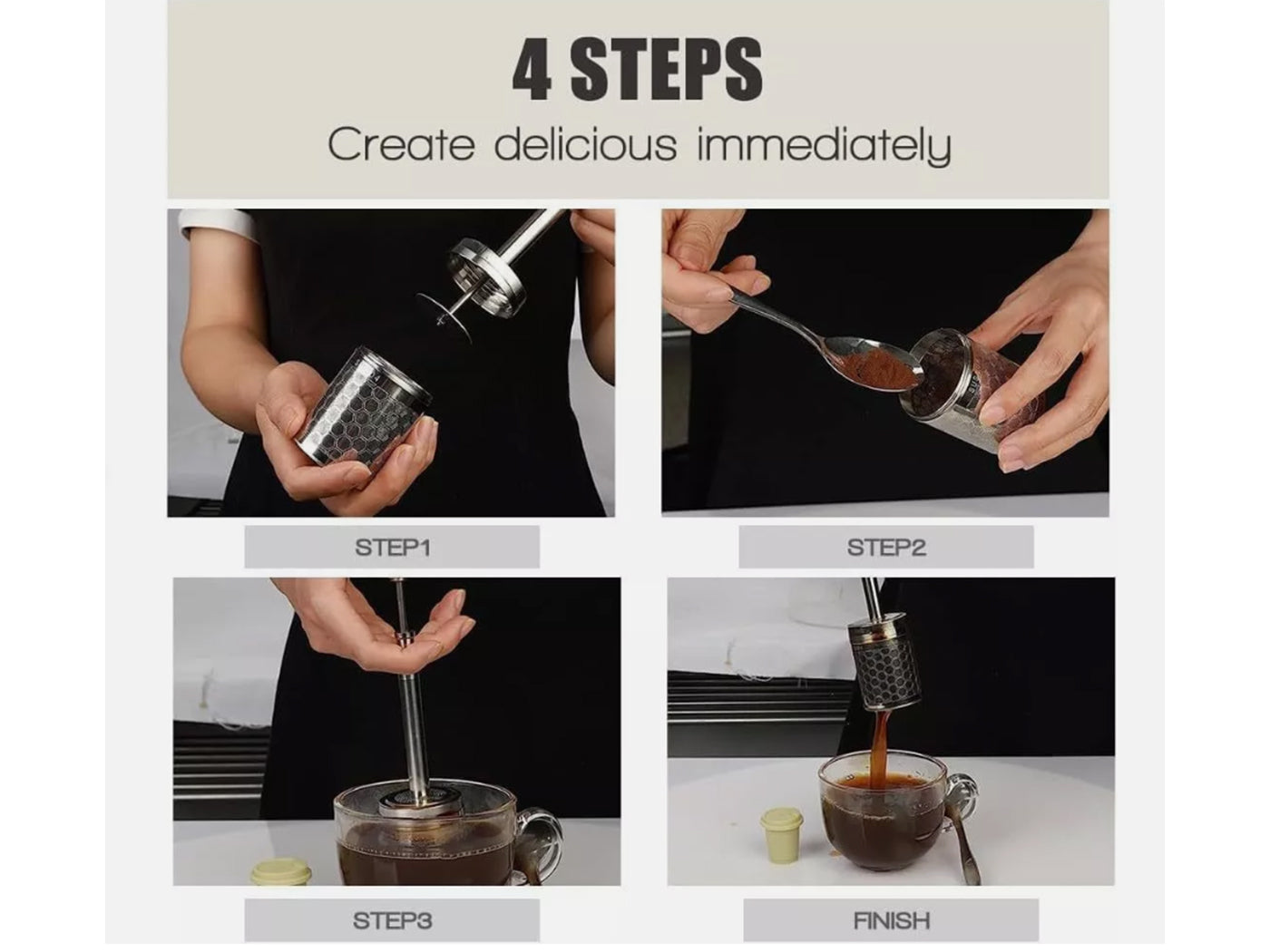 4 STEPS
Create delicious immediately

STEP1

STEP2

STEP3

FINISH