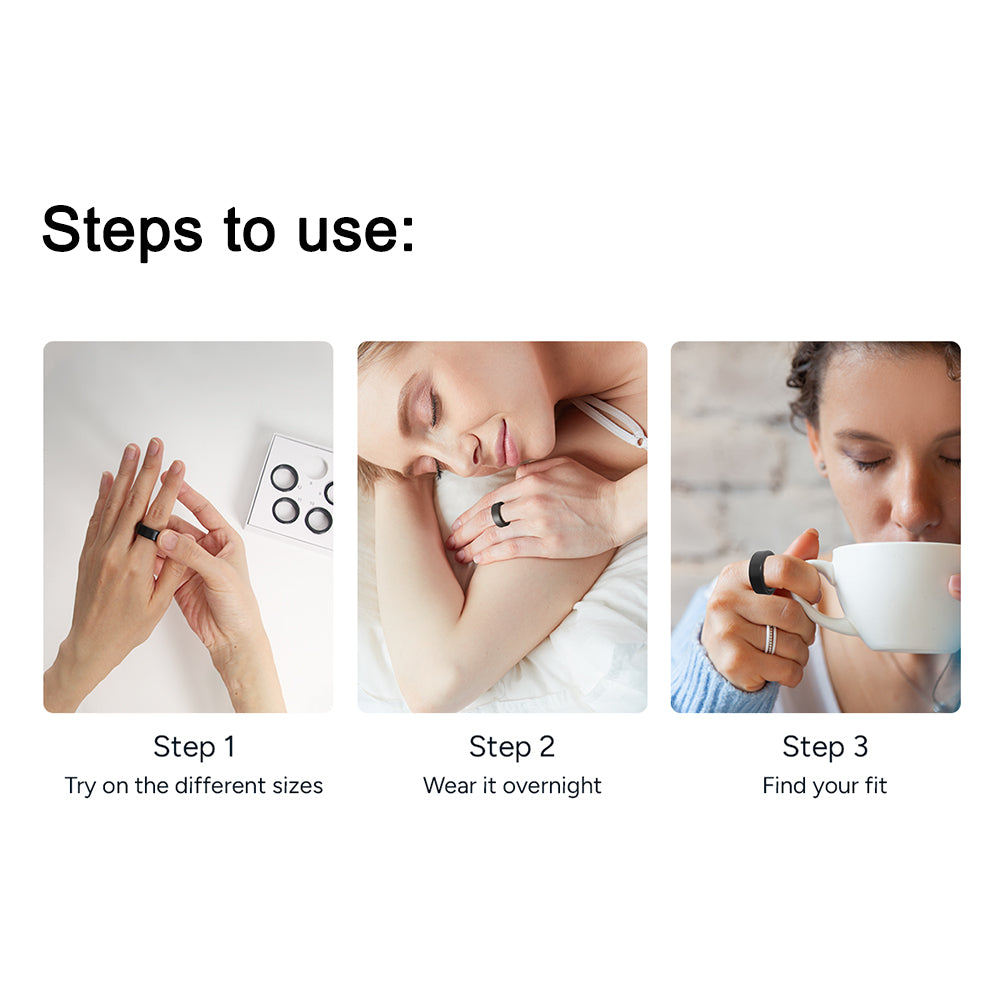 Steps to use:

Step 1
Try on the different sizes

Step 2
Wear it overnight

Step 3
Find your fit