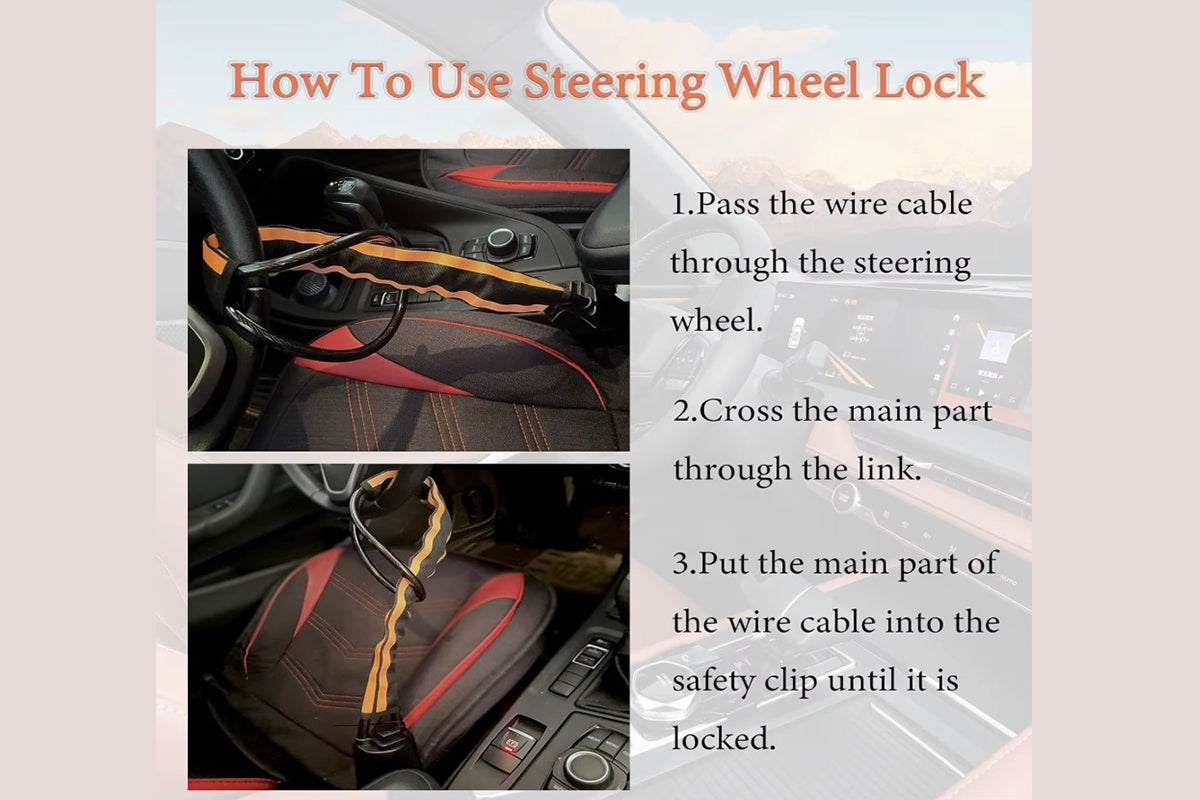 How To Use Steering Wheel Lock

1.Pass the wire cable through the steering wheel.

2.Cross the main part through the link.

3.Put the main part of the wire cable into the safety clip until it is locked.