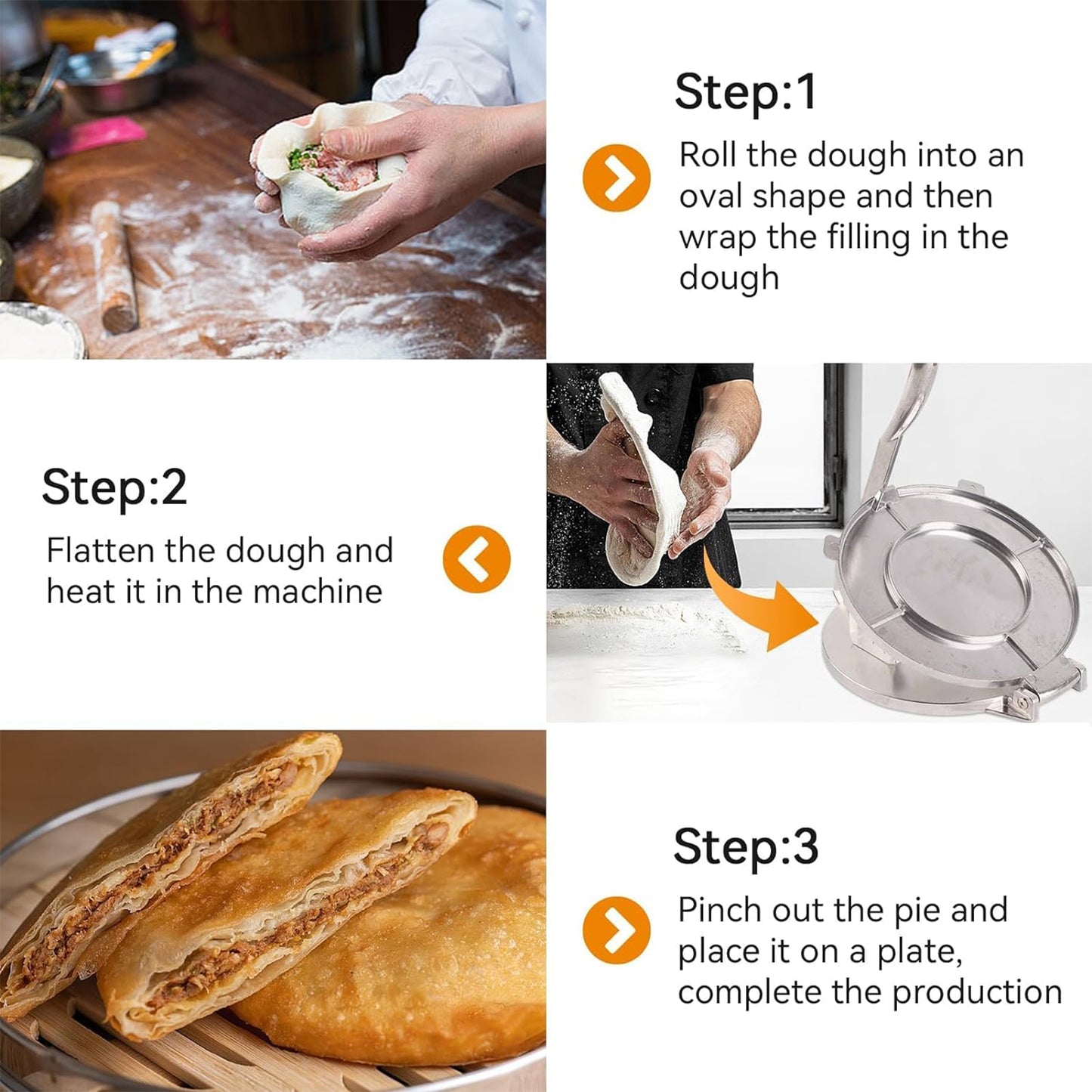 Step:1

Roll the dough into an oval shape and then wrap the filling in the dough

Step:2

Flatten the dough and heat it in the machine

Step:3

Pinch out the pie and place it on a plate, complete the production