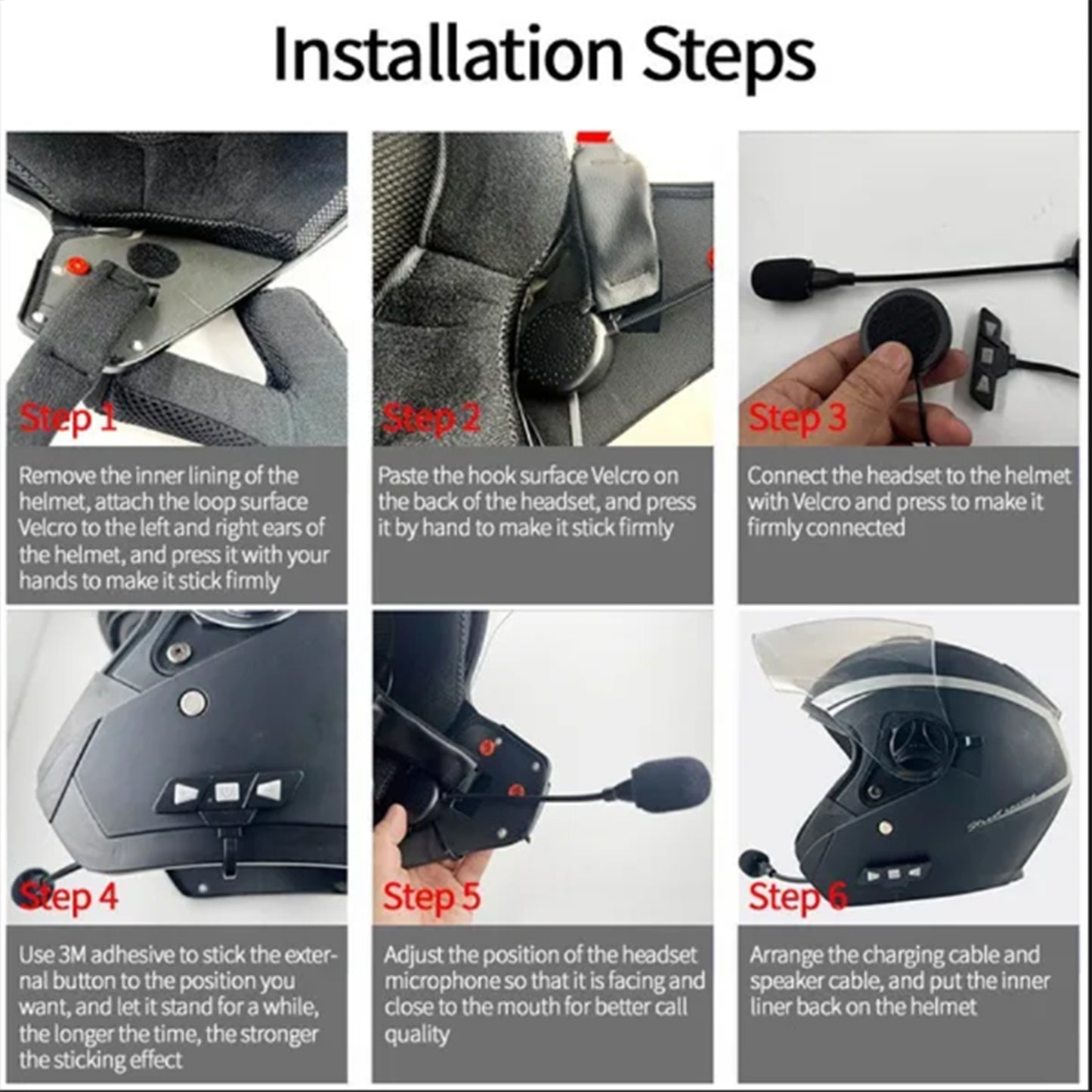 Installation Steps

Step 1

Remove the inner lining of the helmet, attach the loop surface Velcro to the left and right ears of the helmet, and press it with your hands to make it stick firmly

Step 2

Paste the hook surface Velcro on the back of the headset, and press it by hand to make it stick firmly

Step 3

Connect the headset to the helmet with Velcro and press to make it firmly connected

Step 4

Use 3M adhesive to stick the external button to the position you want, and let it stand for a while, the longer the time, the stronger the sticking effect

Step 5

Adjust the position of the headset microphone so that it is facing and close to the mouth for better call quality

Step 6

Arrange the charging cable and speaker cable, and put the inner liner back on the helmet