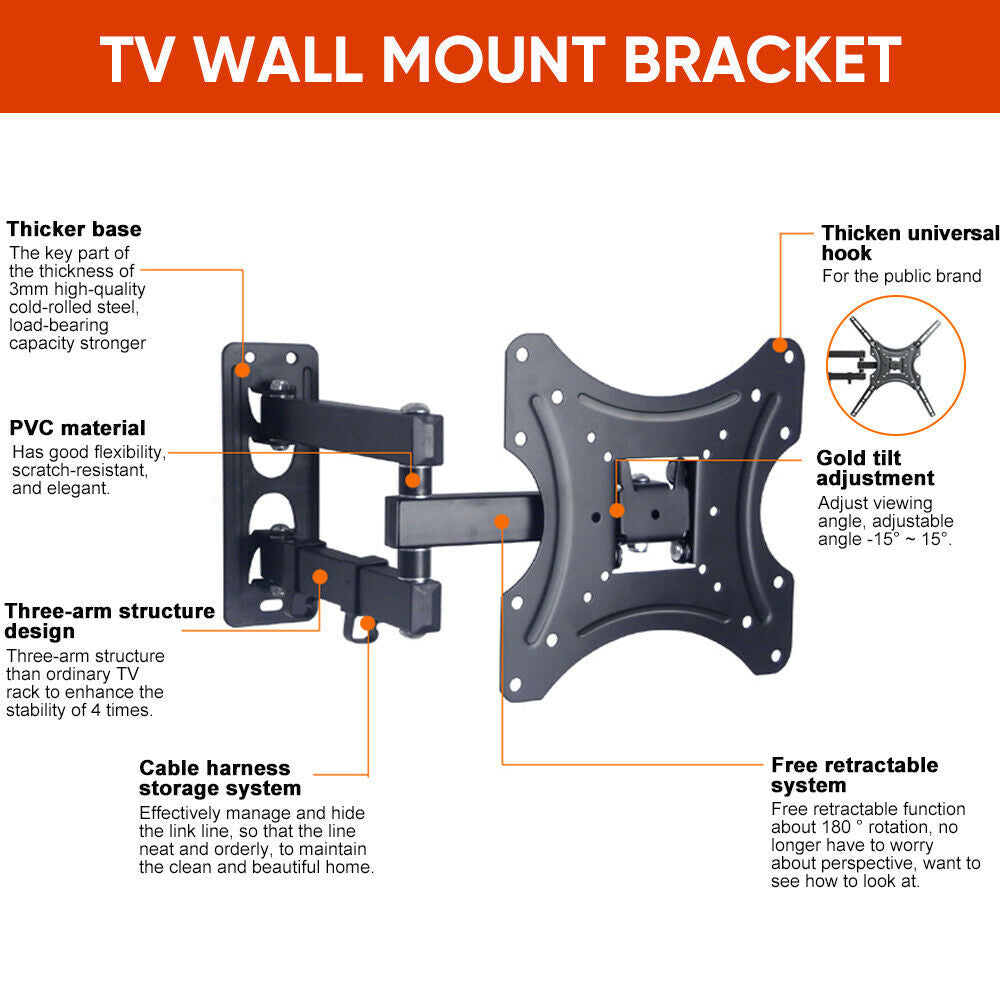 TV WALL MOUNT BRACKET

Thicker base
The key part of the thickness of 3mm high-quality cold-rolled steel, load-bearing capacity stronger

PVC material
Has good flexibility, scratch-resistant, and elegant.

Three-arm structure design
Three-arm structure than ordinary TV rack to enhance the stability of 4 times.

Cable harness storage system
Effectively manage and hide the link line, so that the line neat and orderly, to maintain the clean and beautiful home.

Thicken universal hook
For the public brand

Gold tilt adjustment
Adjust viewing angle, adjustable angle -15° ~ 15°.

Free retractable system
Free retractable function about 180 ° rotation, no longer have to worry about perspective, want to see how to look at.