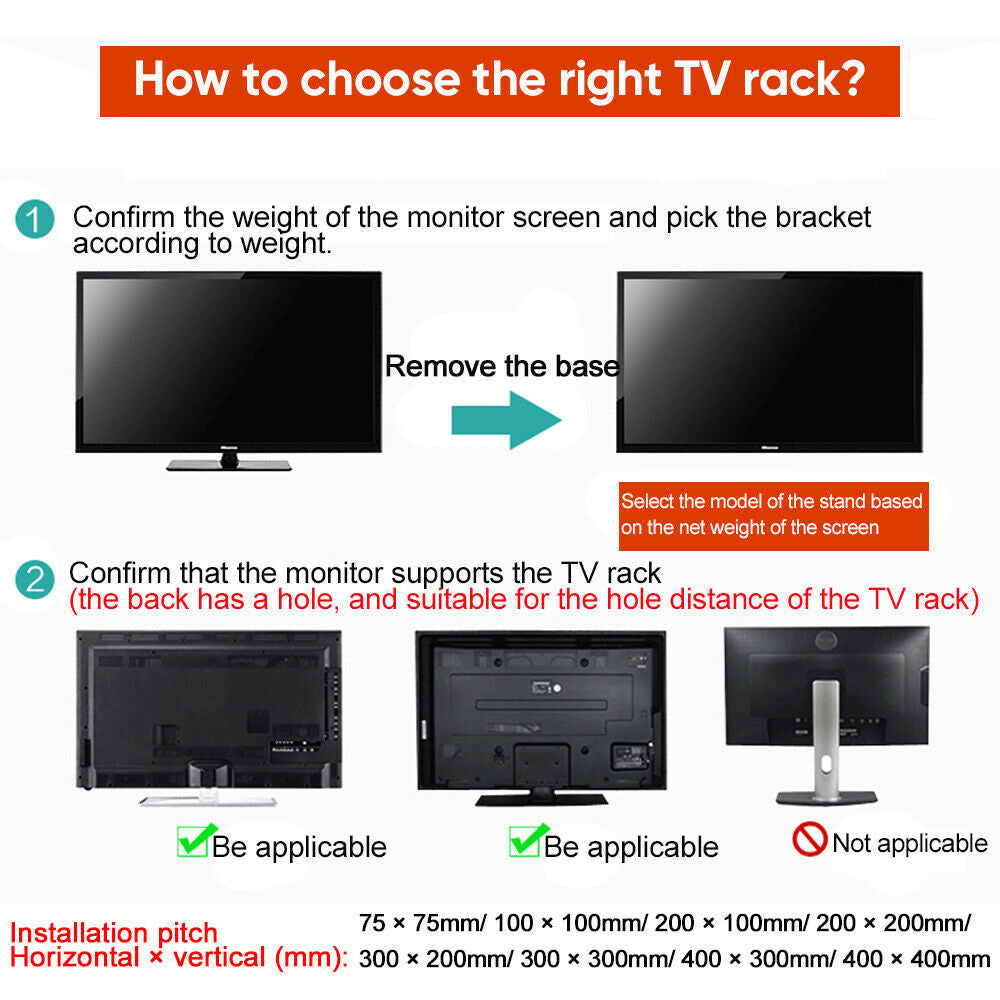 How to choose the right TV rack?

1 Confirm the weight of the monitor screen and pick the bracket according to weight.

Remove the base

Select the model of the stand based on the net weight of the screen

2 Confirm that the monitor supports the TV rack
(the back has a hole, and suitable for the hole distance of the TV rack)

Be applicable

Be applicable

Not applicable

Installation pitch
Horizontal × vertical (mm):

75 × 75mm/ 100 × 100mm/ 200 × 100mm/ 200 × 200mm/ 300 × 200mm/ 300 × 300mm/ 400 × 300mm/ 400 × 400mm