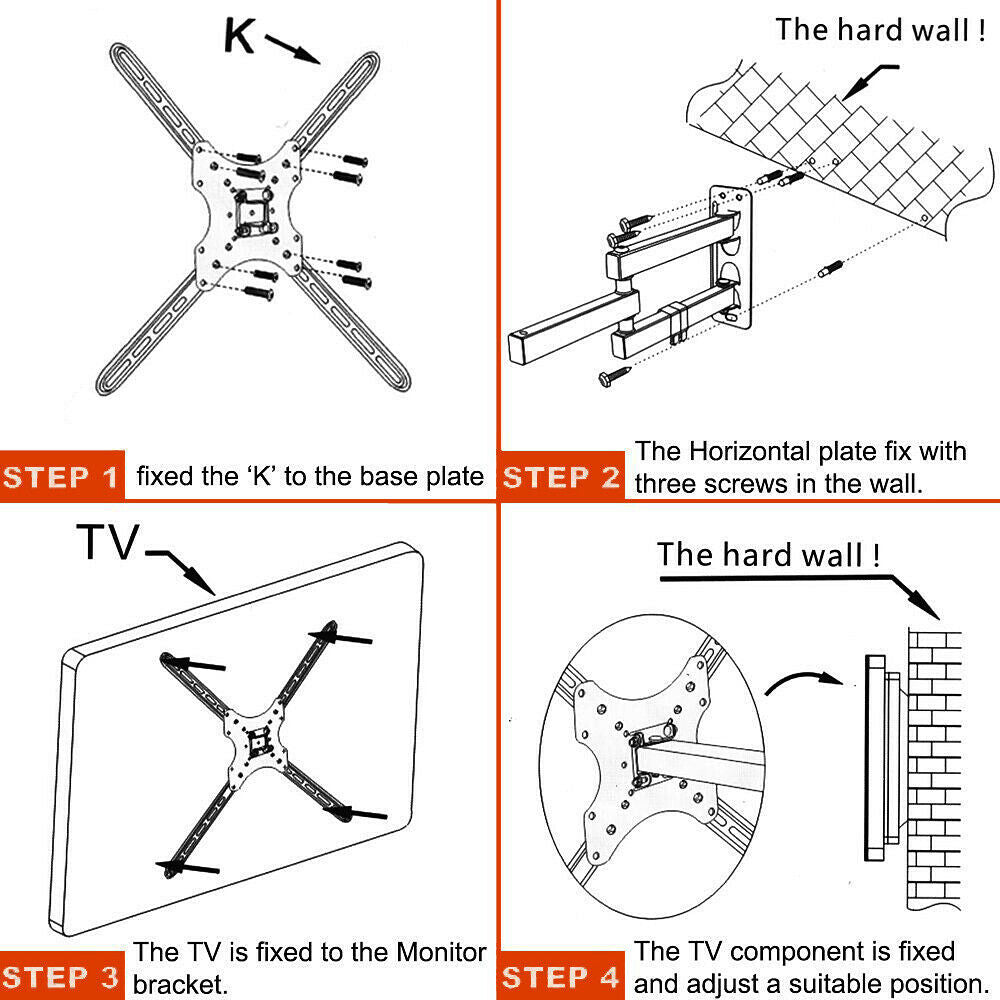 K

STEP 1 fixed the ‘K’ to the base plate

The hard wall !

STEP 2 The Horizontal plate fix with three screws in the wall.

TV

STEP 3 The TV is fixed to the Monitor bracket.

The hard wall !

STEP 4 The TV component is fixed and adjust a suitable position.