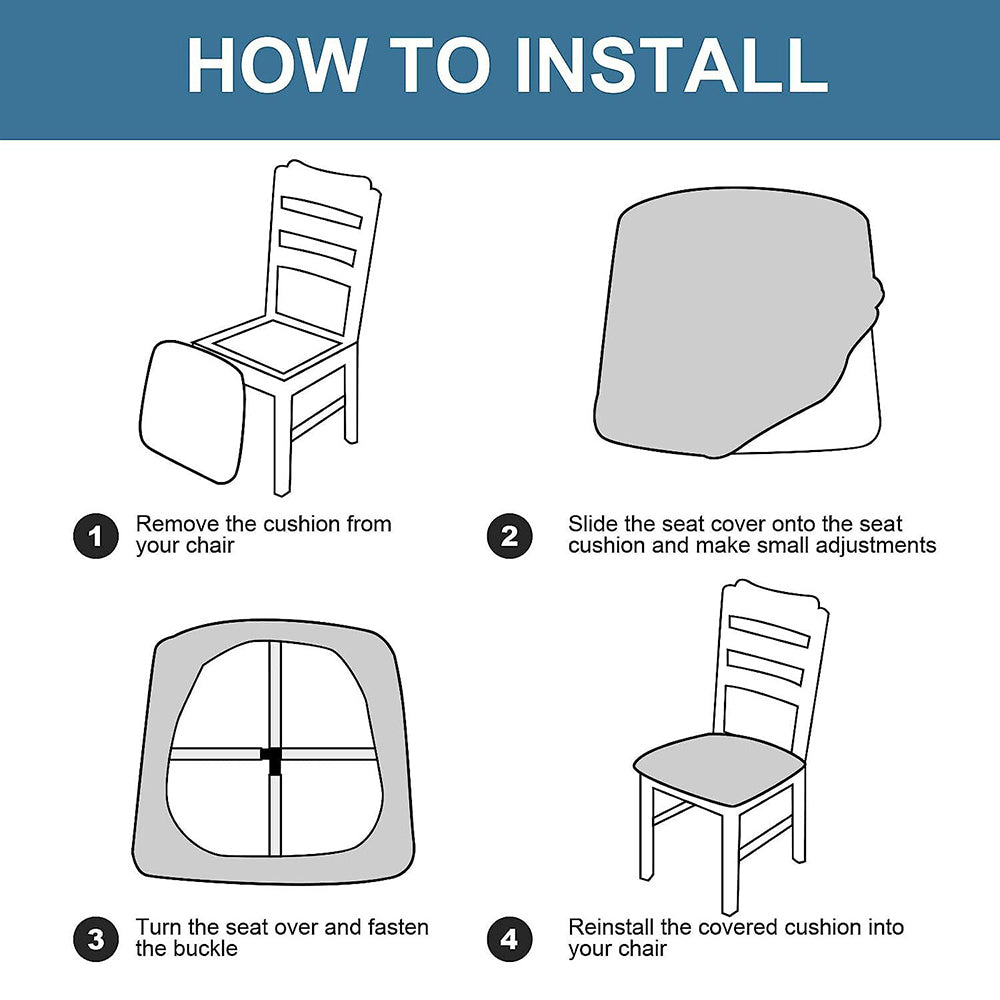 HOW TO INSTALL

1 Remove the cushion from your chair

2 Slide the seat cover onto the seat cushion and make small adjustments

3 Turn the seat over and fasten the buckle

4 Reinstall the covered cushion into your chair