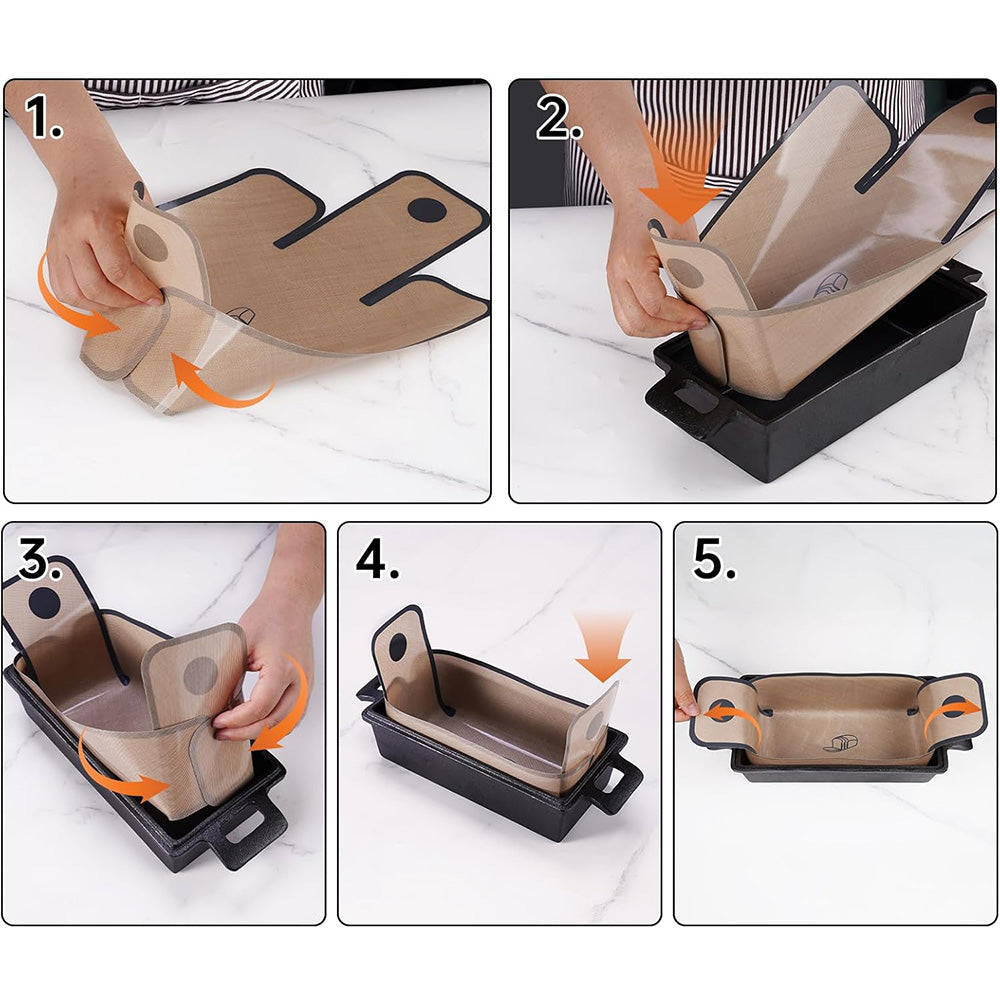 1.

2.

3.

4.

5.