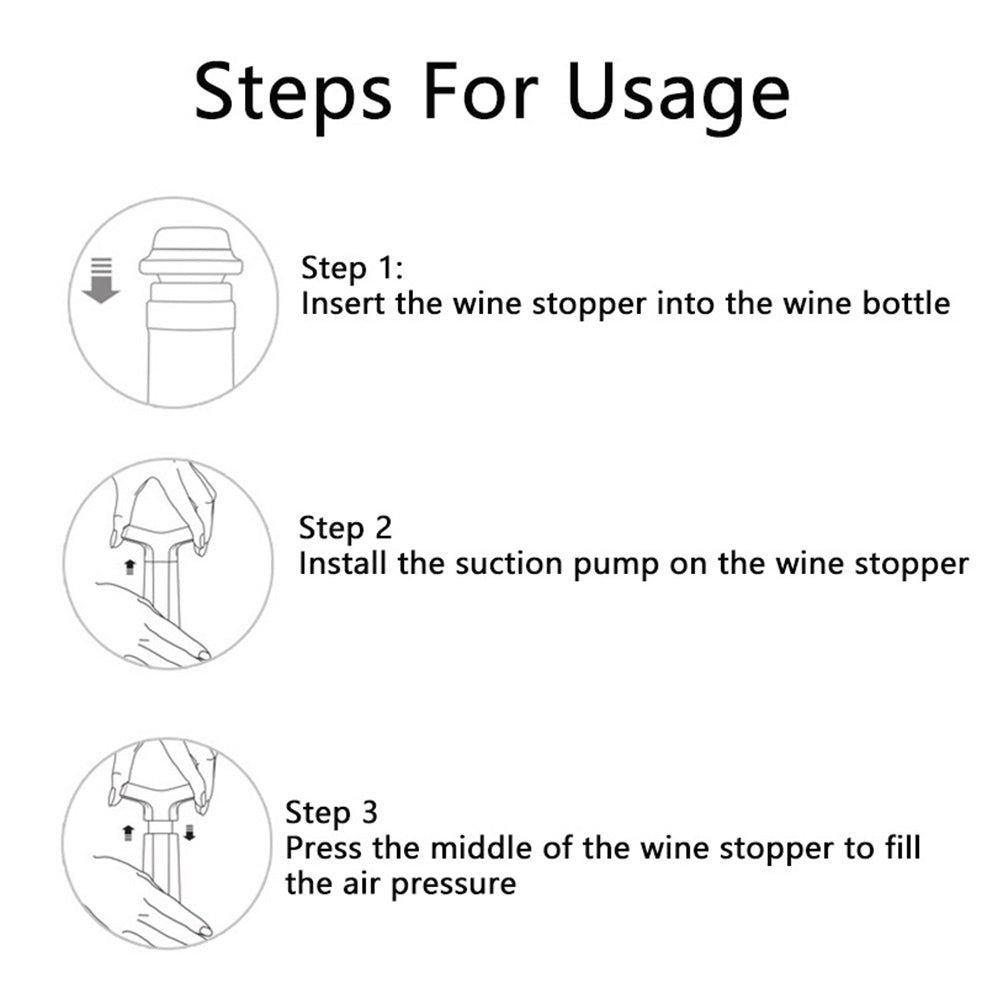 Steps For Usage

Step 1:
Insert the wine stopper into the wine bottle

Step 2
Install the suction pump on the wine stopper

Step 3
Press the middle of the wine stopper to fill the air pressure