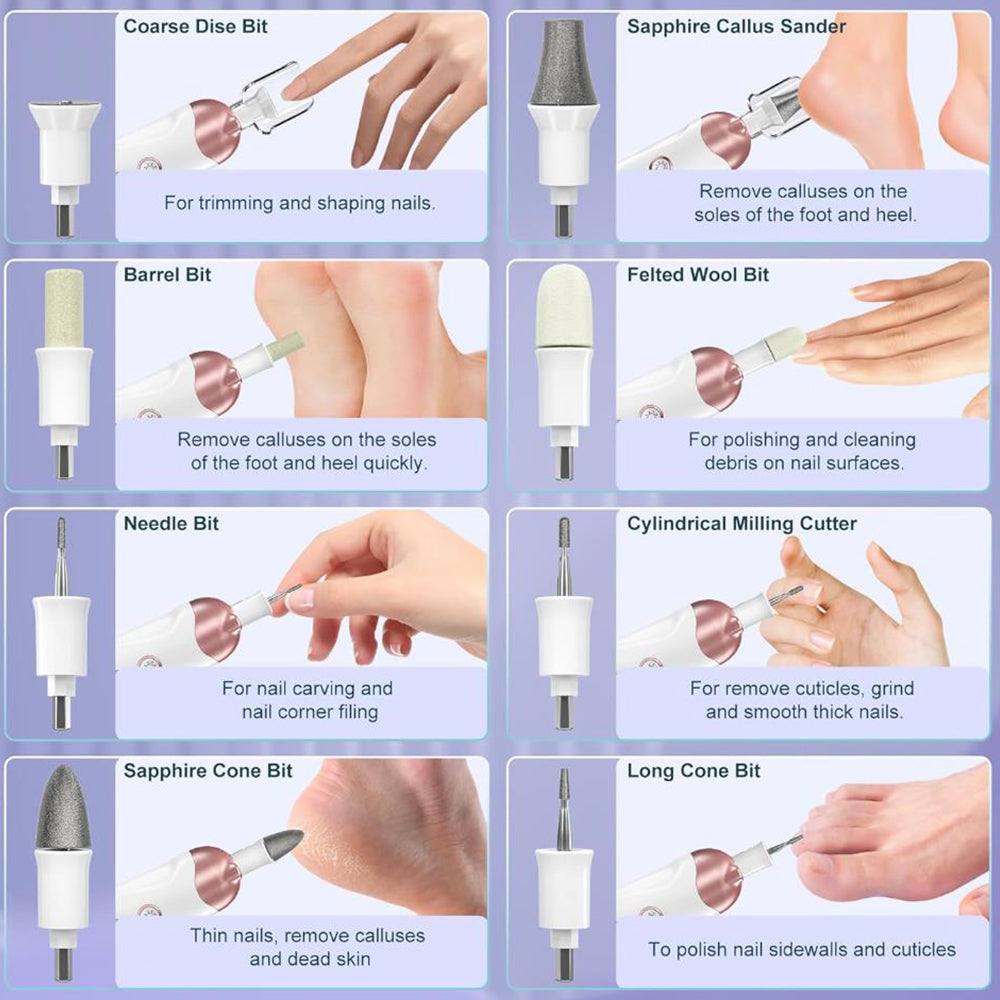 Coarse Dise Bit

For trimming and shaping nails.

Sapphire Callus Sander

Remove calluses on the soles of the foot and heel.

Barrel Bit

Remove calluses on the soles of the foot and heel quickly.

Felted Wool Bit

For polishing and cleaning debris on nail surfaces.

Needle Bit

For nail carving and nail corner filing

Cylindrical Milling Cutter

For remove cuticles, grind and smooth thick nails.

Sapphire Cone Bit

Thin nails, remove calluses and dead skin

Long Cone Bit

To polish nail sidewalls and cuticles